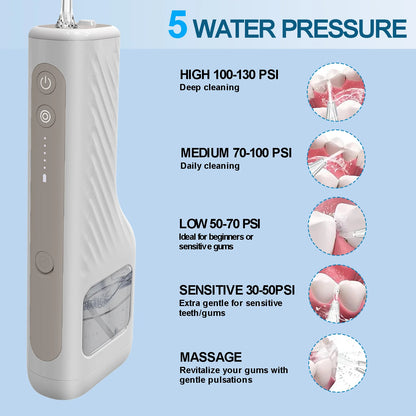 5 WATER PRESSURE

HIGH 100-130 PSI
Deep cleaning

MEDIUM 70-100 PSI
Daily cleaning

LOW 50-70 PSI
Ideal for beginners or sensitive gums

SENSITIVE 30-50PSI
Extra gentle for sensitive teeth/gums

MASSAGE
Revitalize your gums with gentle pulsations