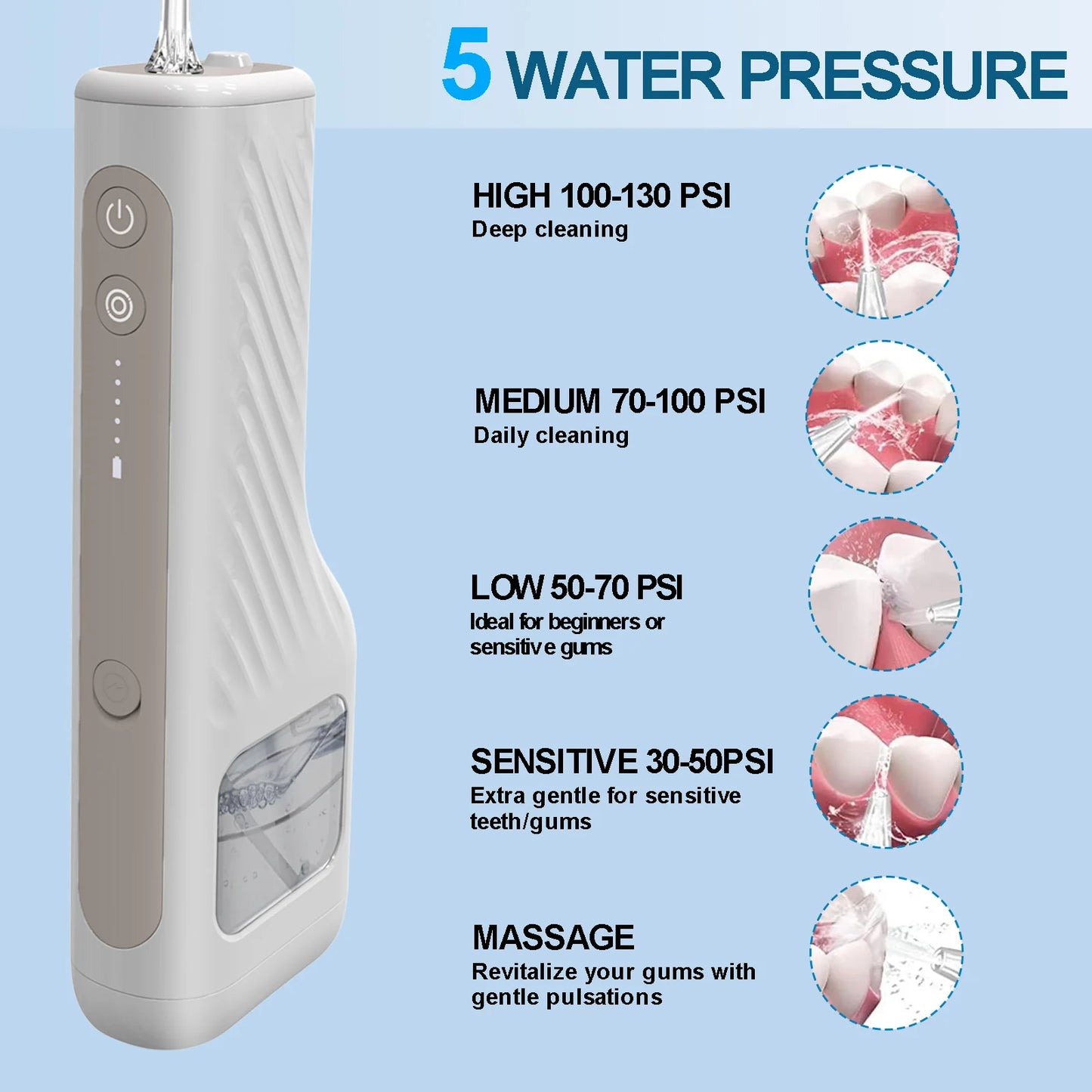 5 WATER PRESSURE

HIGH 100-130 PSI
Deep cleaning

MEDIUM 70-100 PSI
Daily cleaning

LOW 50-70 PSI
Ideal for beginners or sensitive gums

SENSITIVE 30-50PSI
Extra gentle for sensitive teeth/gums

MASSAGE
Revitalize your gums with gentle pulsations